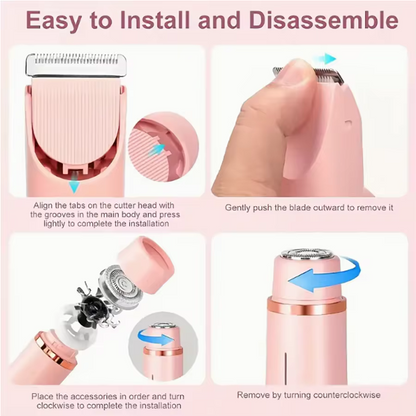 Easy to Install and Disassemble

Align the tabs on the cutter head with the grooves in the main body and press lightly to complete the installation

Gently push the blade outward to remove it

Place the accessories in order and turn clockwise to complete the installation

Remove by turning counterclockwise